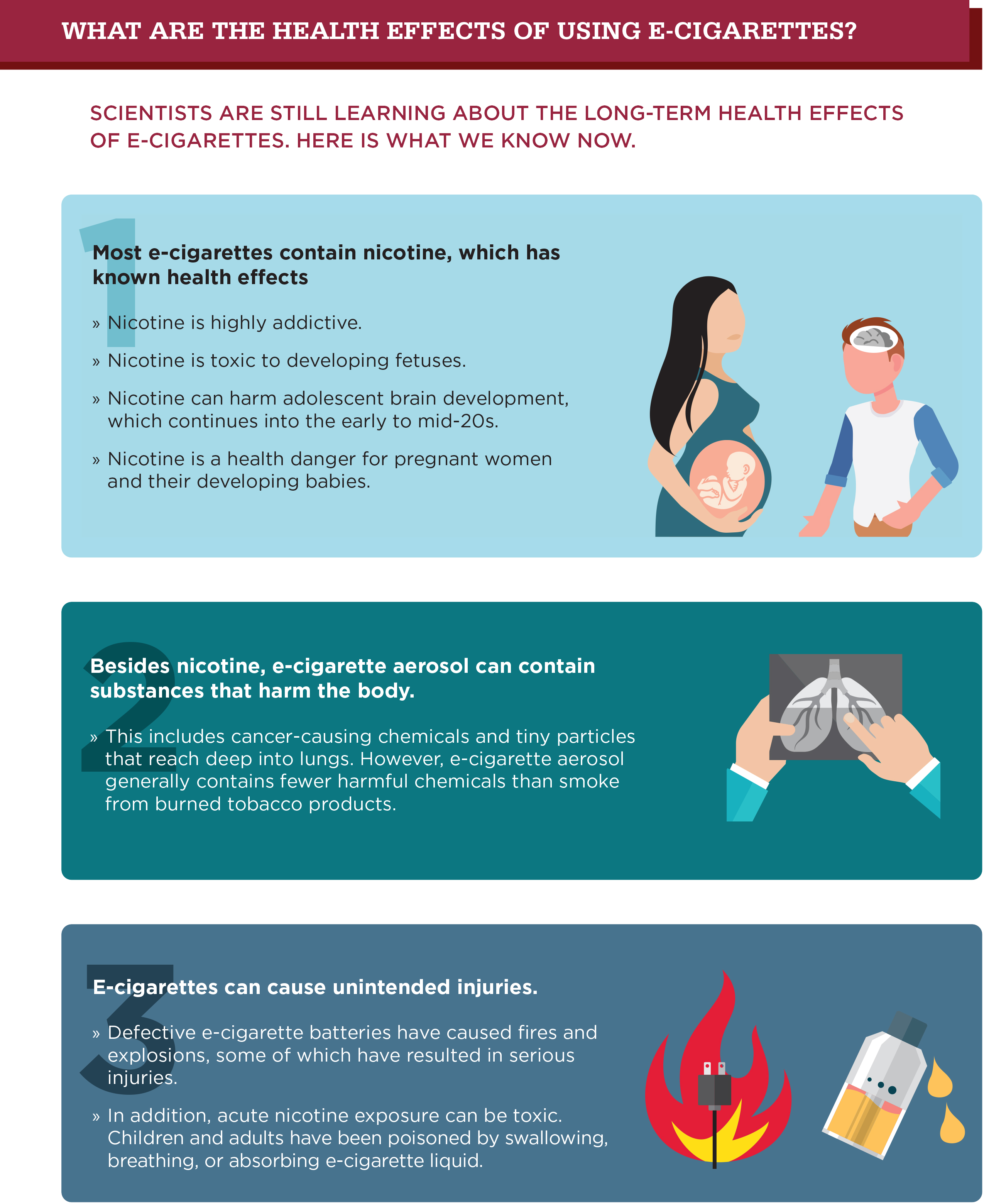 WHAT ARE THE HEALTH EFFECTS OF USING E-CIGARETTES?

SCIENTISTS ARE STILL LEARNING ABOUT THE LONG-TERM HEALTH EFFECTS OF E-CIGARETTES. HERE IS WHAT WE KNOW NOW.

1

Most e-cigarettes contain nicotine, which has known health effects

» Nicotine is highly addictive.

» Nicotine is toxic to developing fetuses.

» Nicotine can harm adolescent brain development, which continues into the early to mid-20s.

» Nicotine is a health danger for pregnant women and their developing babies.

2

Besides nicotine, e-cigarette aerosol can contain substances that harm the body.

» This includes cancer-causing chemicals and tiny particles that reach deep into lungs. However, e-cigarette aerosol generally contains fewer harmful chemicals than smoke from burned tobacco products.

3

E-cigarettes can cause unintended injuries.

» Defective e-cigarette batteries have caused fires and explosions, some of which have resulted in serious injuries.

» In addition, acute nicotine exposure can be toxic. Children and adults have been poisoned by swallowing, breathing, or absorbing e-cigarette liquid.